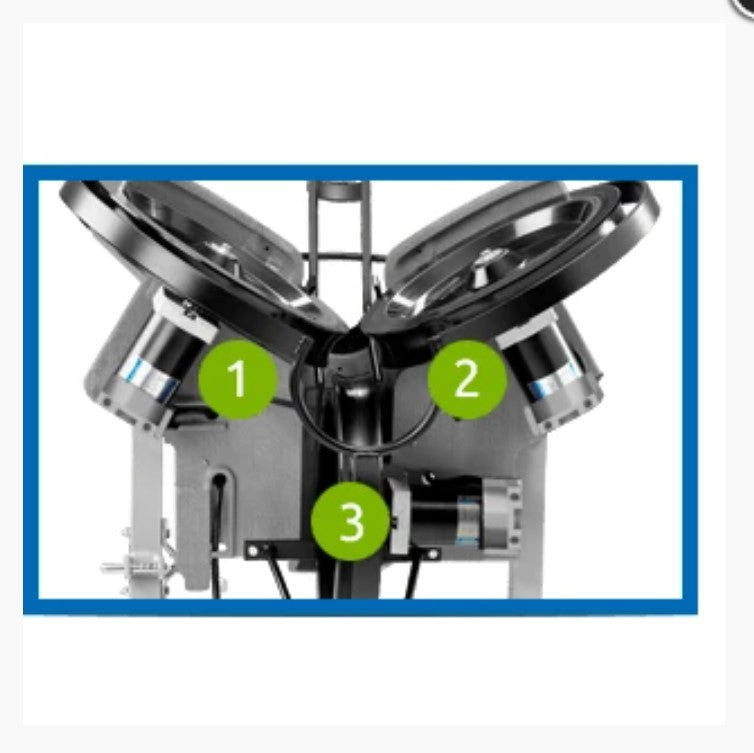 1

2

3