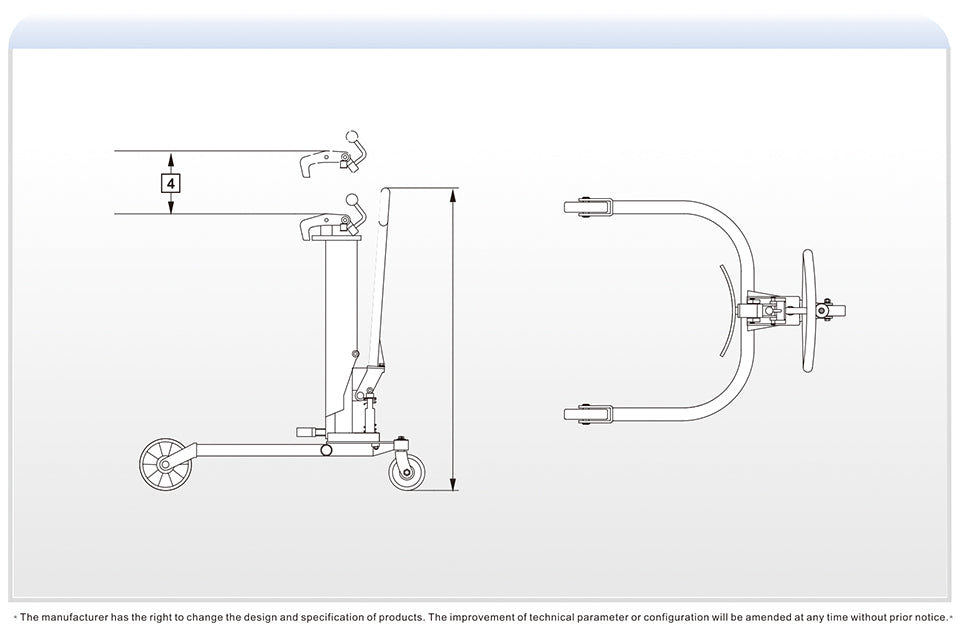 4

* The manufacturer has the right to change the design and specification of products. The improvement of technical parameter or configuration will be amended at any time without prior notice.*