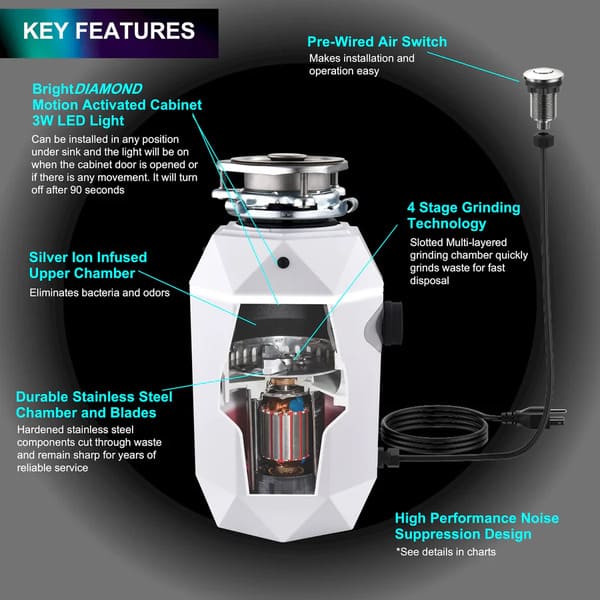 KEY FEATURES

Pre-Wired Air Switch
Makes installation and operation easy

BrightDIAMOND Motion Activated Cabinet 3W LED Light
Can be installed in any position under sink and the light will be on when the cabinet door is opened or if there is any movement. It will turn off after 90 seconds

4 Stage Grinding Technology
Slotted Multi-layered grinding chamber quickly grinds waste for fast disposal

Silver Ion Infused Upper Chamber
Eliminates bacteria and odors

Durable Stainless Steel Chamber and Blades
Hardened stainless steel components cut through waste and remain sharp for years of reliable service

High Performance Noise Suppression Design
*See details in charts